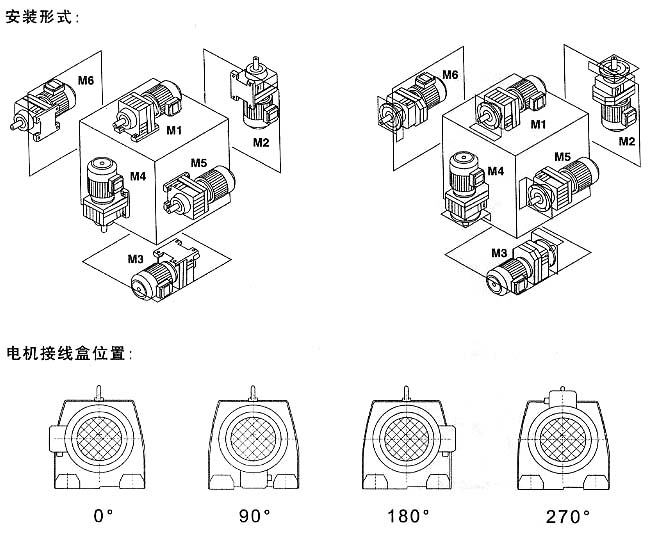 安装形式:

M6

M1

M2

M4

M5

M3

M6

M1

M2

M4

M5

M3

电机接线盒位置:

0°

90°

180°

270°